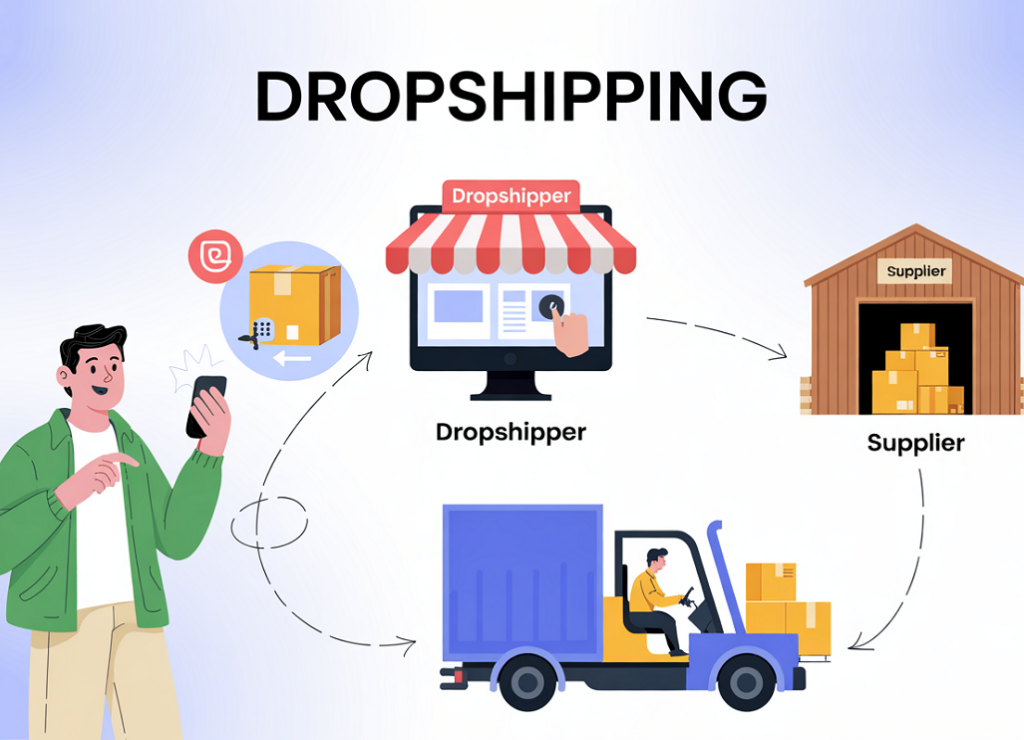 DROPSHIPPING

Dropshipper

Dropshipper

Supplier

Supplier